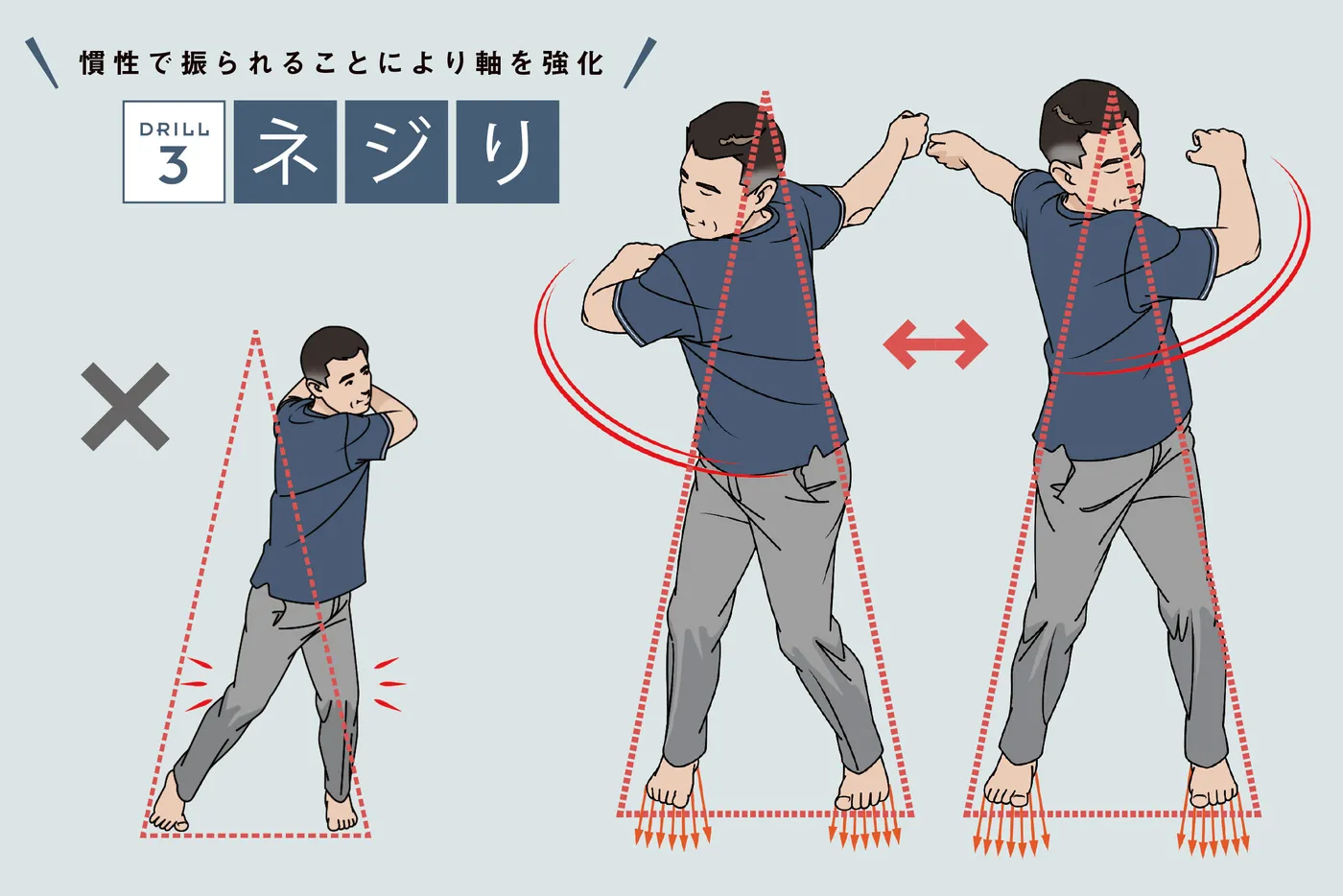 慣性で振られることにより軸を強化

DRILL 3 ネジり

×